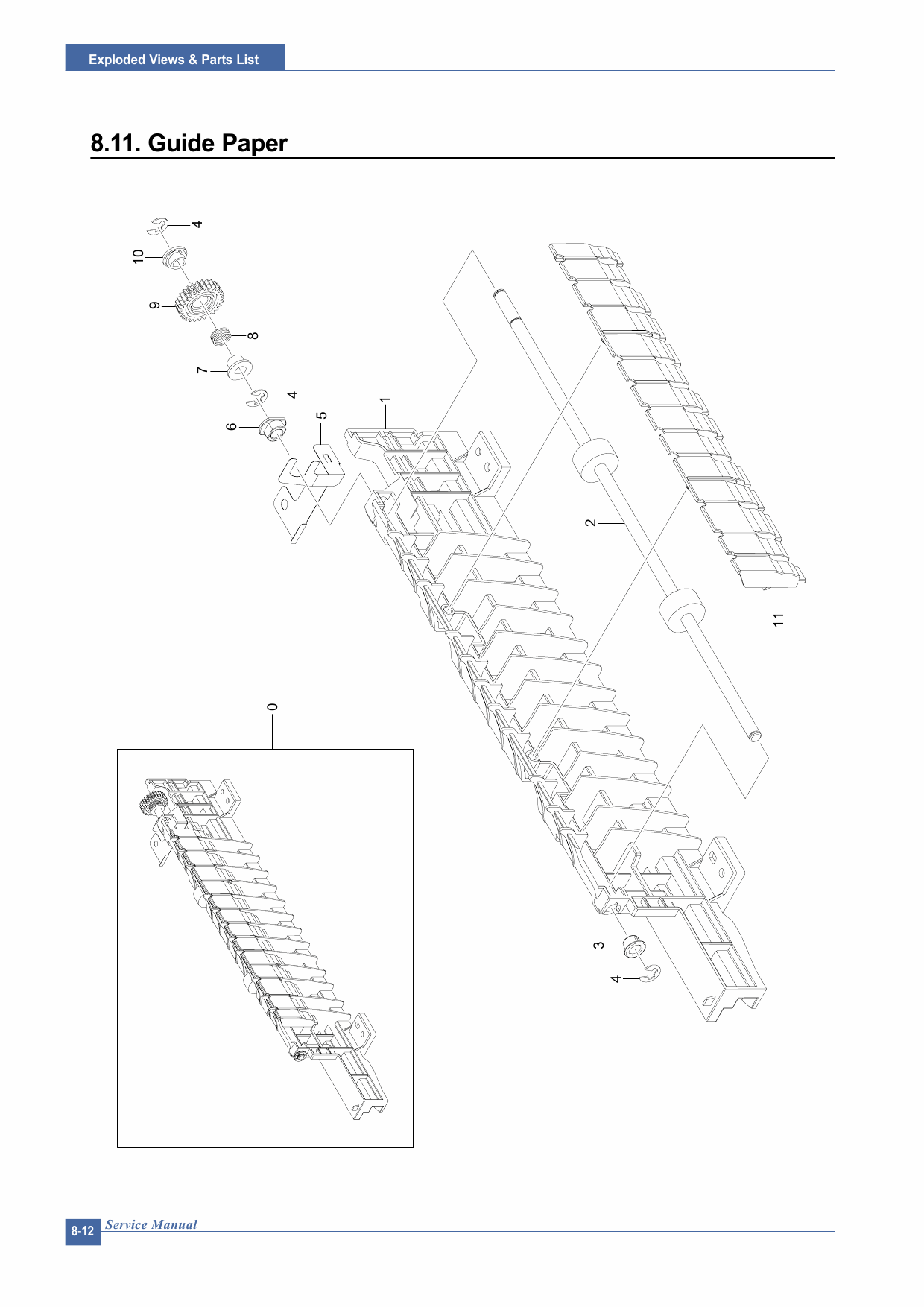 Exploded Views & Parts List

8.11. Guide Paper

4
10
9
8
7
4
6
5
1
2
11
0
3
4

8-12 Service Manual